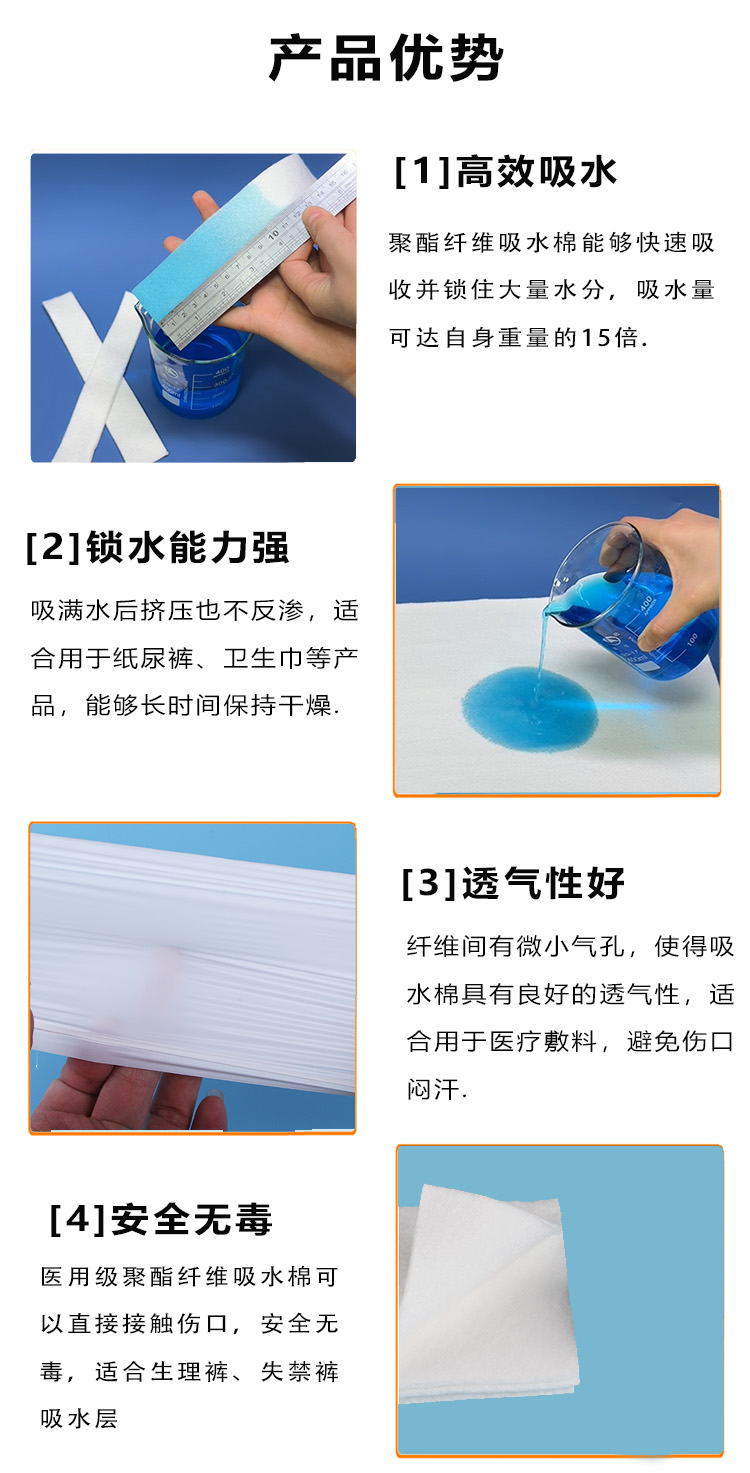 产品优势

[1]高效吸水

聚酯纤维吸水棉能够快速吸收并锁住大量水分，吸水量可达自身重量的15倍.

[2]锁水能力强

吸满水后挤压也不反渗，适合用于纸尿裤、卫生巾等产品，能够长时间保持干燥.

[3]透气性好

纤维间有微小气孔，使得吸水棉具有良好的透气性，适合用于医疗敷料，避免伤口闷汗.

[4]安全无毒

医用级聚酯纤维吸水棉可以直接接触伤口，安全无毒，适合生理裤、失禁裤吸水层